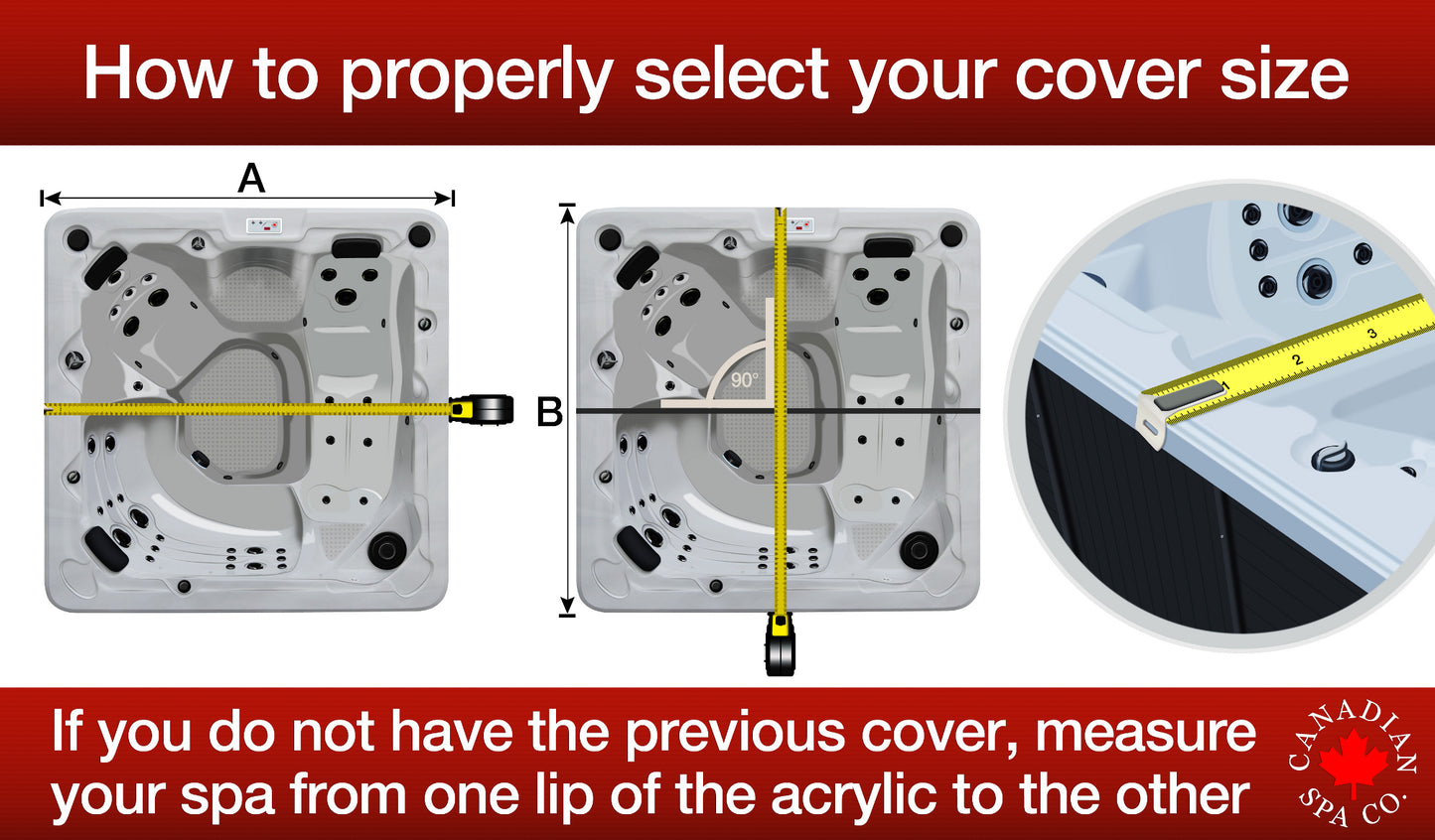 How to properly select your cover size

A

B

90°

1 2 3

If you do not have the previous cover, measure your spa from one lip of the acrylic to the other

CANADIAN SPA CO.